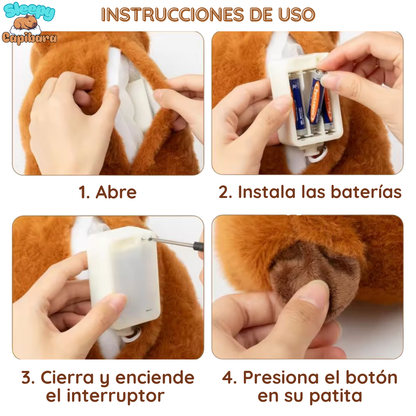 Sleepy Capibara

INSTRUCCIONES DE USO

1. Abre

2. Instala las baterías

3. Cierra y enciende el interruptor

4. Presiona el botón en su patita